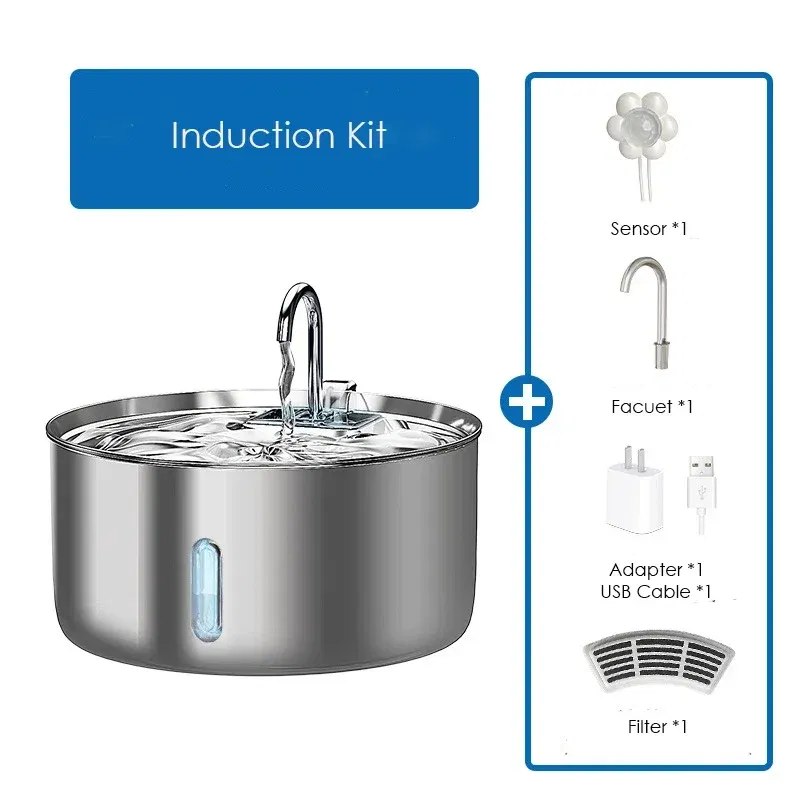 Induction Kit

Sensor *1

Facuet *1

Adapter *1
USB Cable *1

Filter *1