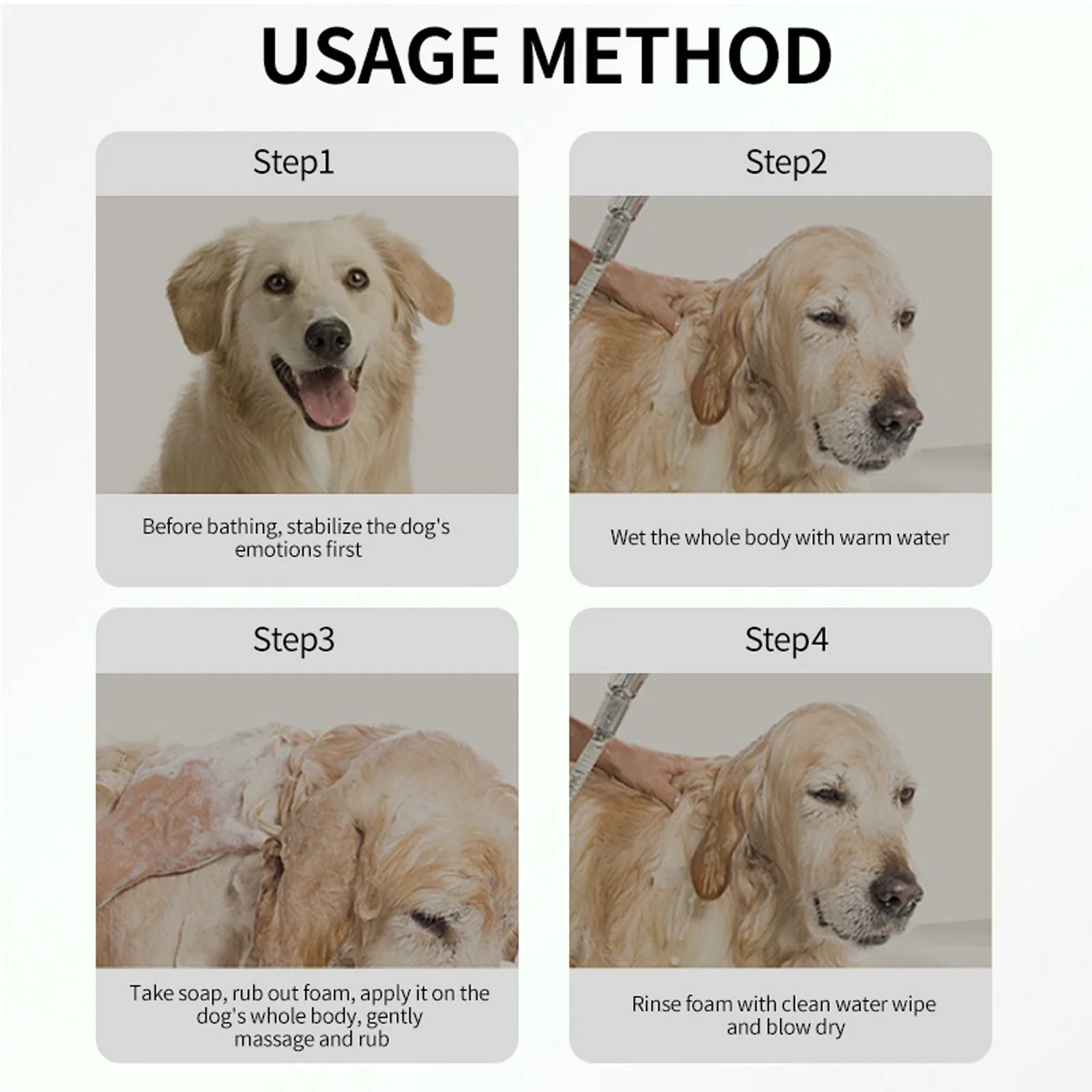 USAGE METHOD

Step1

Before bathing, stabilize the dog's emotions first

Step2

Wet the whole body with warm water

Step3

Take soap, rub out foam, apply it on the dog's whole body, gently massage and rub

Step4

Rinse foam with clean water wipe and blow dry