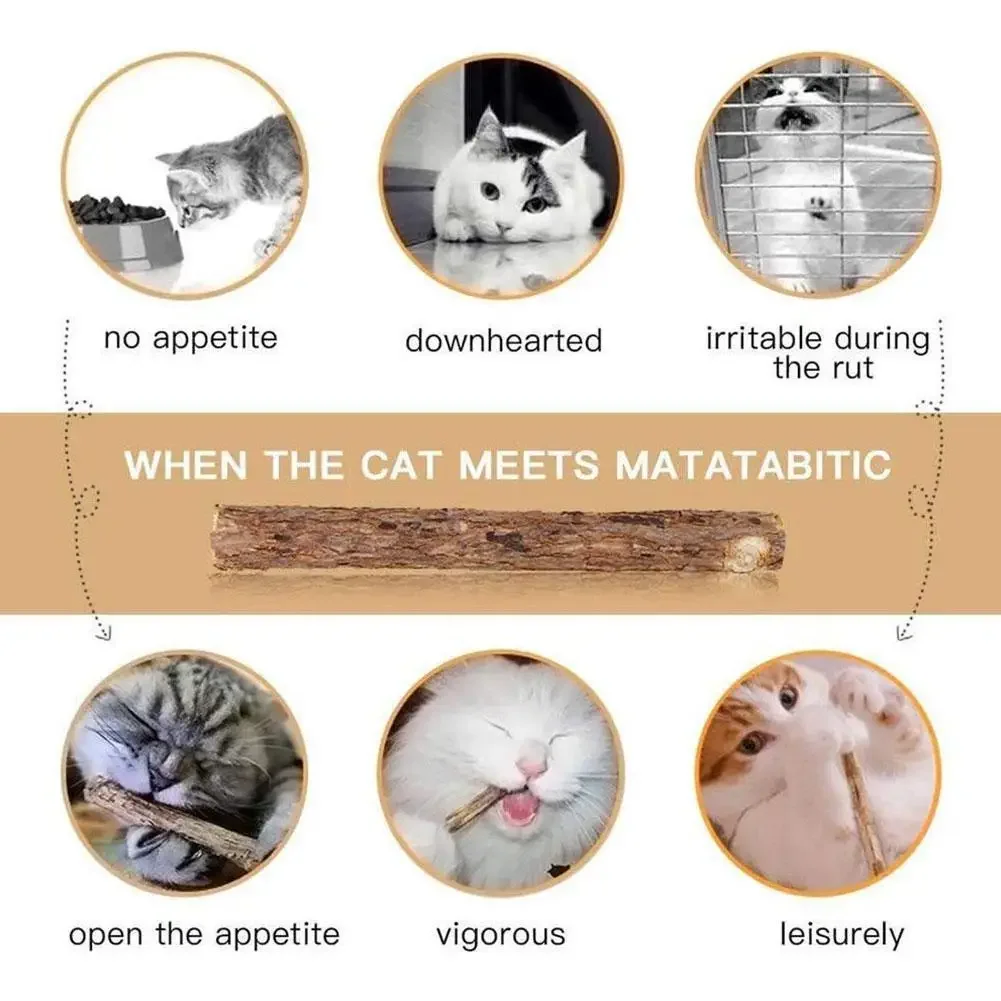 no appetite

downhearted

irritable during the rut

WHEN THE CAT MEETS MATATABITIC

open the appetite

vigorous

leisurely