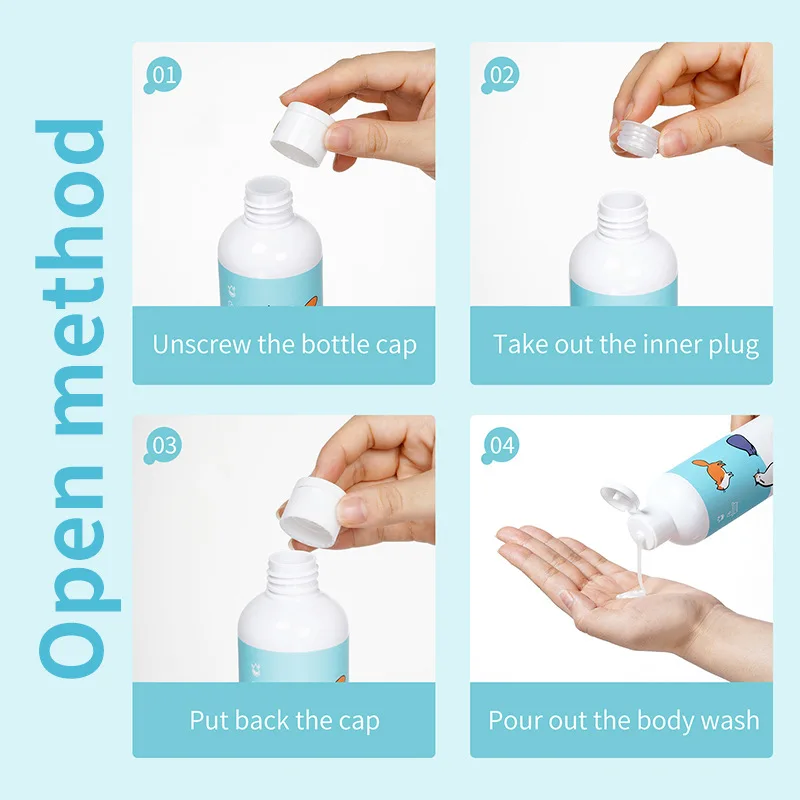 Open method

01
Unscrew the bottle cap

02
Take out the inner plug

03
Put back the cap

04
Pour out the body wash