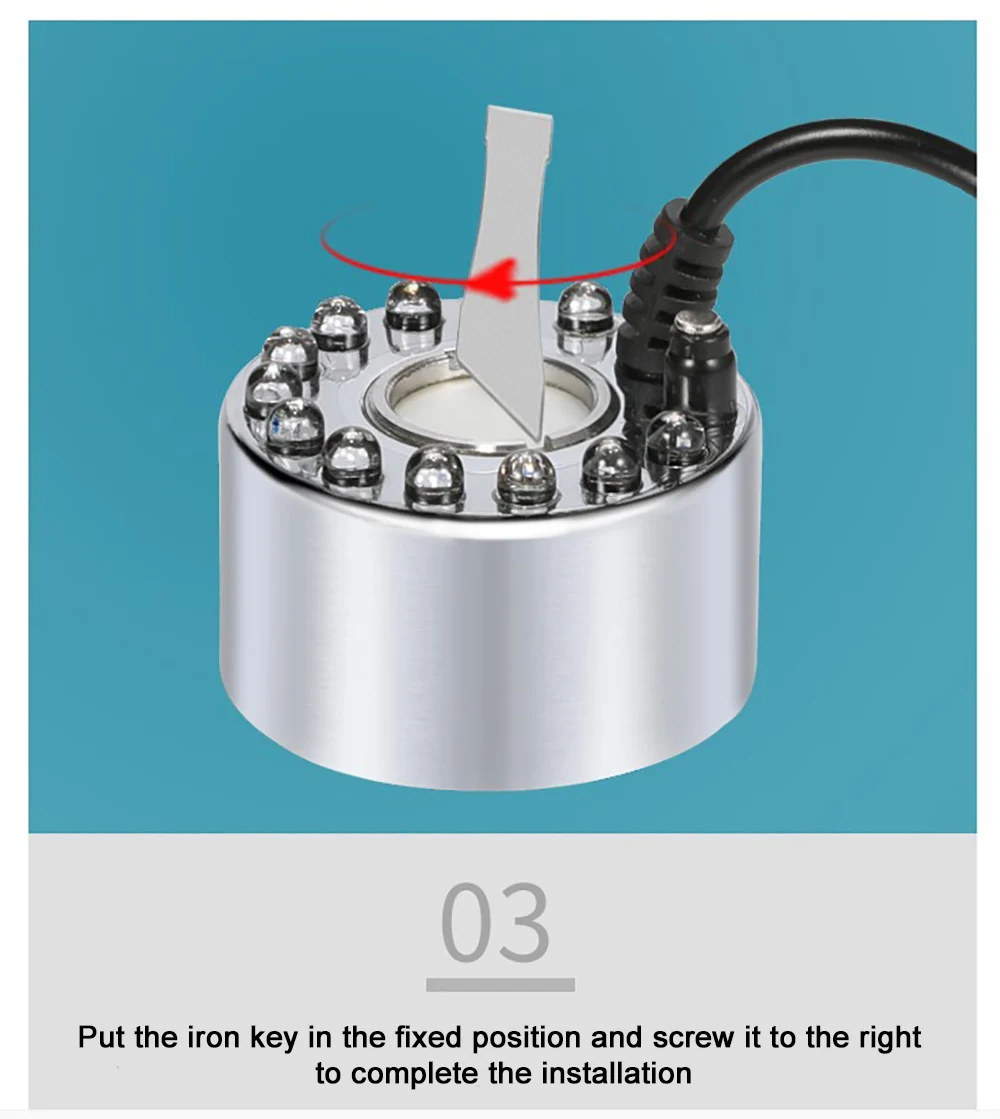 03

Put the iron key in the fixed position and screw it to the right to complete the installation